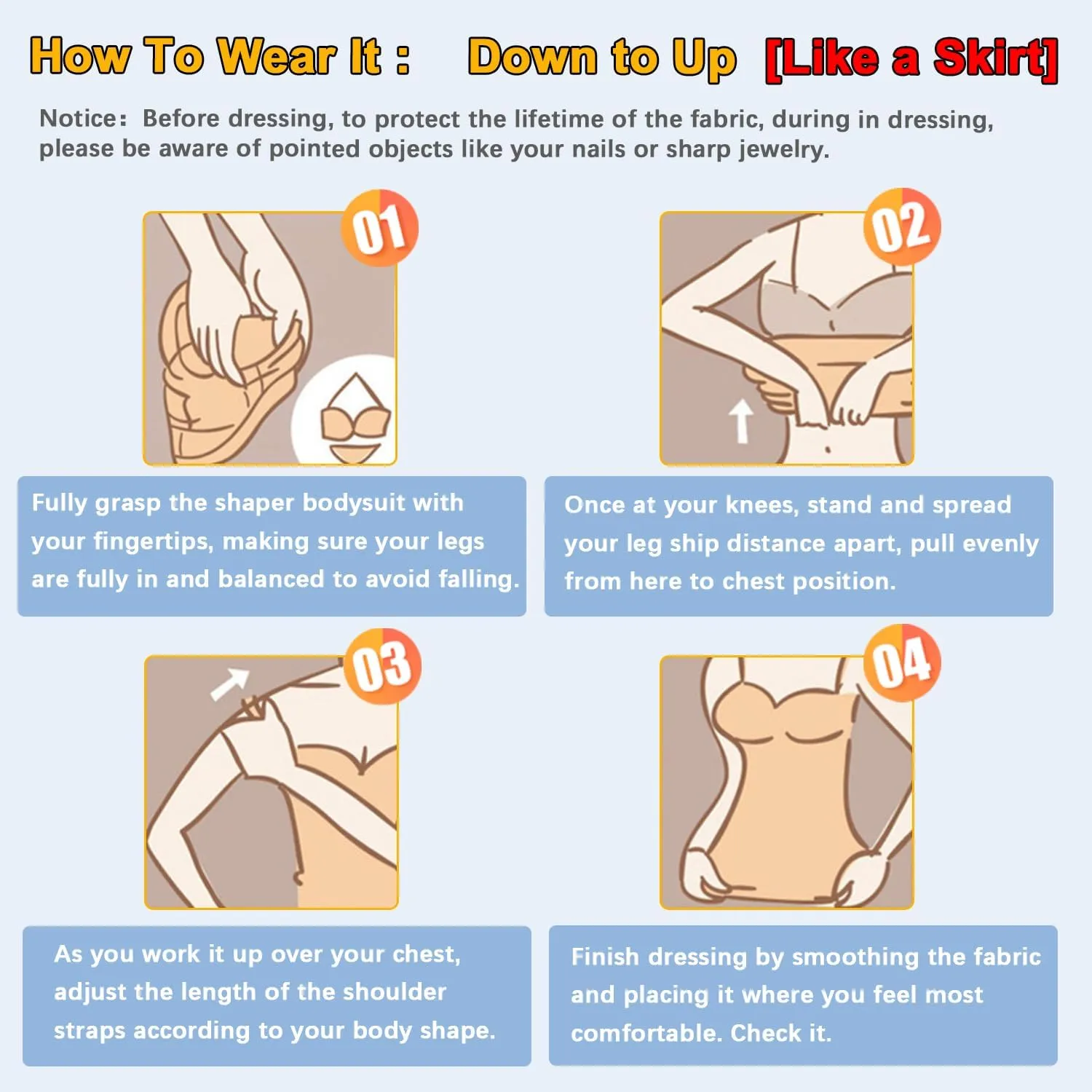 How To Wear It :   Down to Up  [Like a Skirt]

Notice: Before dressing, to protect the lifetime of the fabric, during in dressing, please be aware of pointed objects like your nails or sharp jewelry.

01

Fully grasp the shaper bodysuit with your fingertips, making sure your legs are fully in and balanced to avoid falling.

02

Once at your knees, stand and spread your leg ship distance apart, pull evenly from here to chest position.

03

As you work it up over your chest, adjust the length of the shoulder straps according to your body shape.

04

Finish dressing by smoothing the fabric and placing it where you feel most comfortable. Check it.