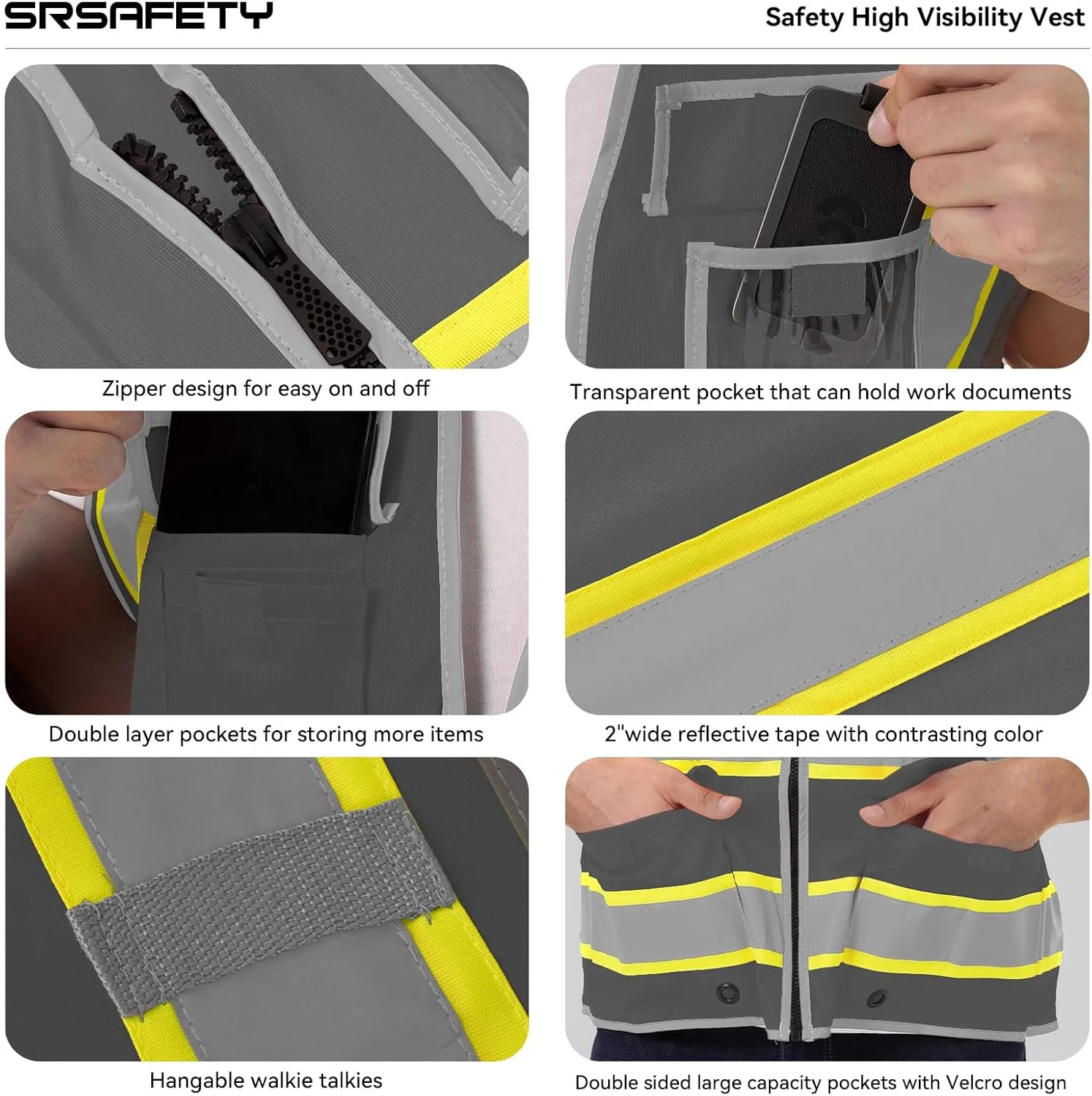 SRSAFETY

Safety High Visibility Vest

Zipper design for easy on and off

Transparent pocket that can hold work documents

Double layer pockets for storing more items

2"wide reflective tape with contrasting color

Hangable walkie talkies

Double sided large capacity pockets with Velcro design